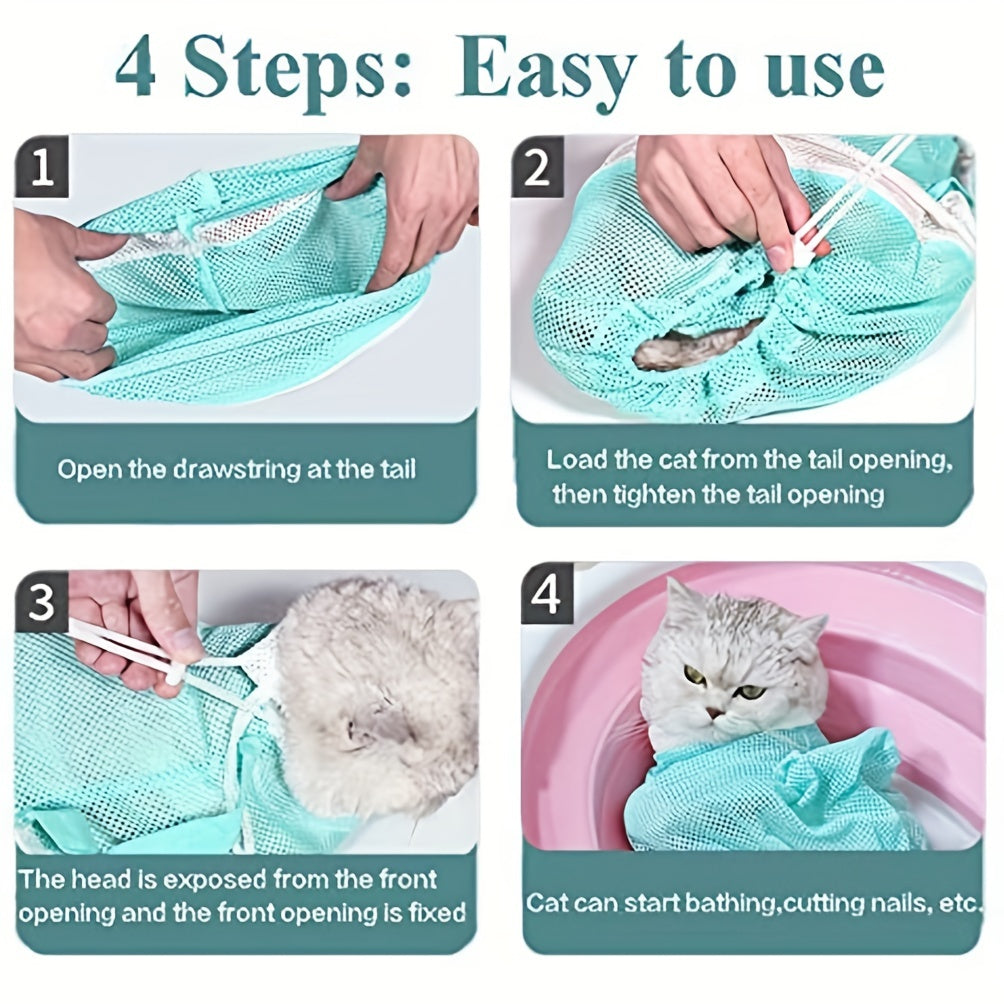 4 Steps: Easy to use

1

Open the drawstring at the tail

2

Load the cat from the tail opening, then tighten the tail opening

3

The head is exposed from the front opening and the front opening is fixed

4

Cat can start bathing,cutting nails, etc.